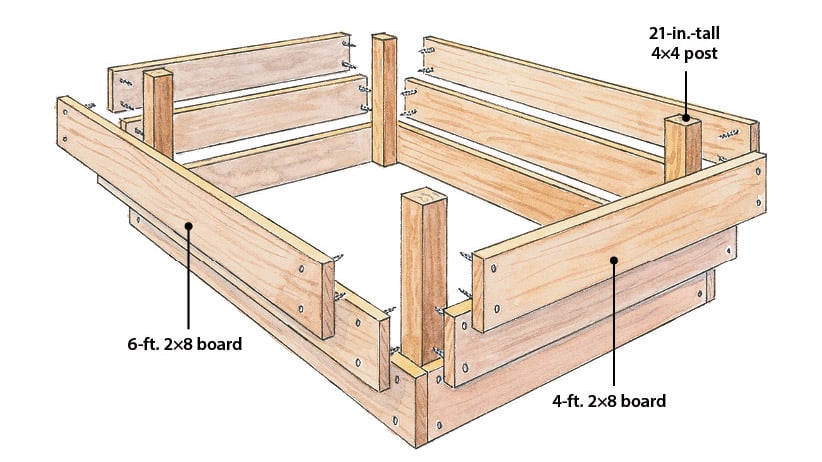 21-in.-tall
4×4 post

6-ft. 2×8 board

4-ft. 2×8 board